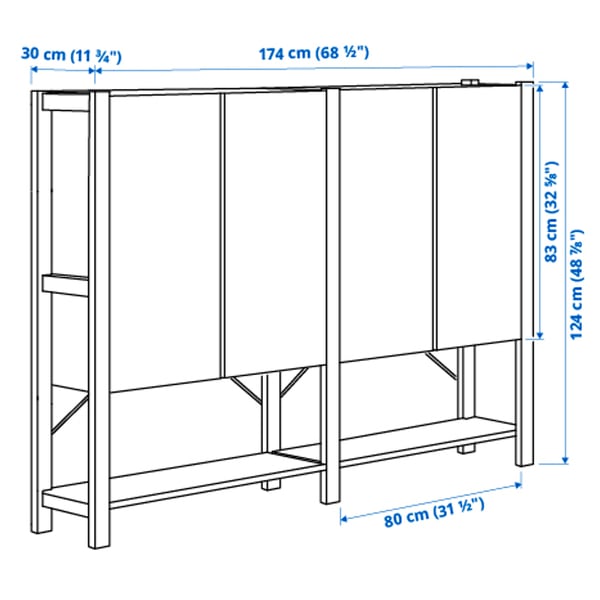 30 cm (11 ¾")
174 cm (68 ½")
83 cm (32 ⅝")
124 cm (48 ⅞")
80 cm (31 ½")