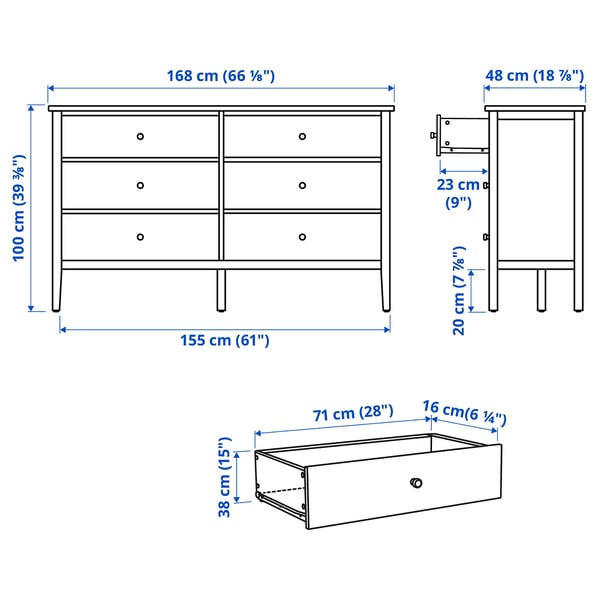 168 cm (66 ⅛")

48 cm (18 ⅞")

100 cm (39 ⅜")

23 cm (9")

20 cm (7 ⅞")

155 cm (61")

71 cm (28")

16 cm(6 ¼")

38 cm (15")