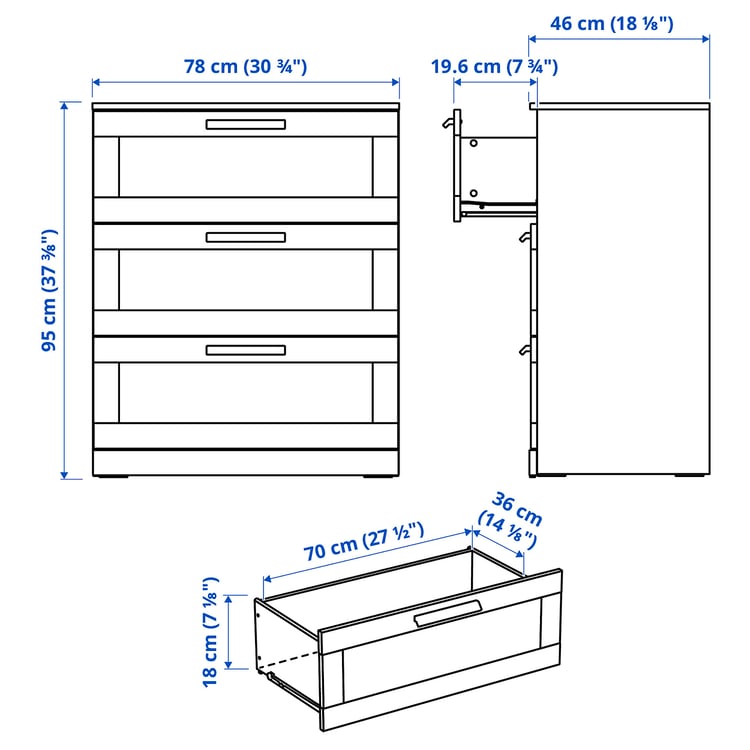 78 cm (30 ¾")

19.6 cm (7 ¾")

46 cm (18 ⅛")

95 cm (37 ⅜")

70 cm (27 ½")

36 cm (14 ⅛")

18 cm (7 ⅛")