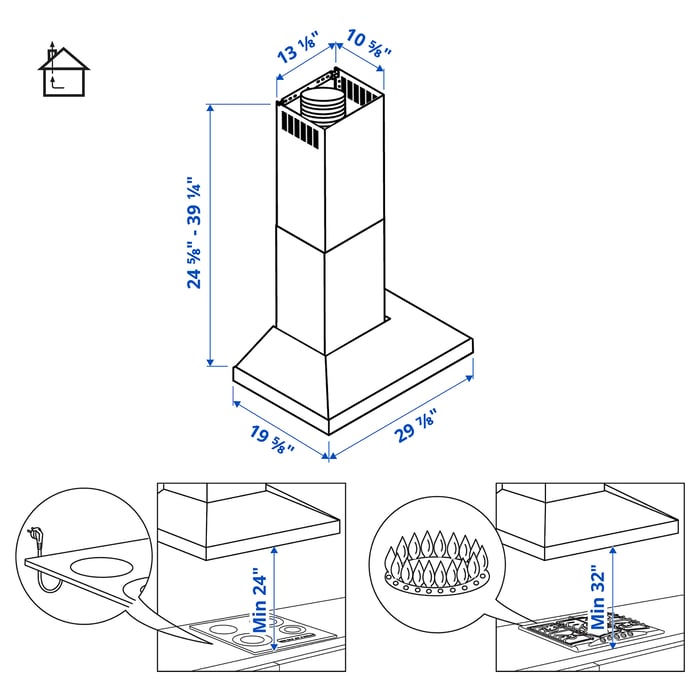 13 ⅛"
10 ⅝"
24 ⅝" - 39 ¼"
19 ⅝"
29 ⅞"
Min 24"
Min 32"