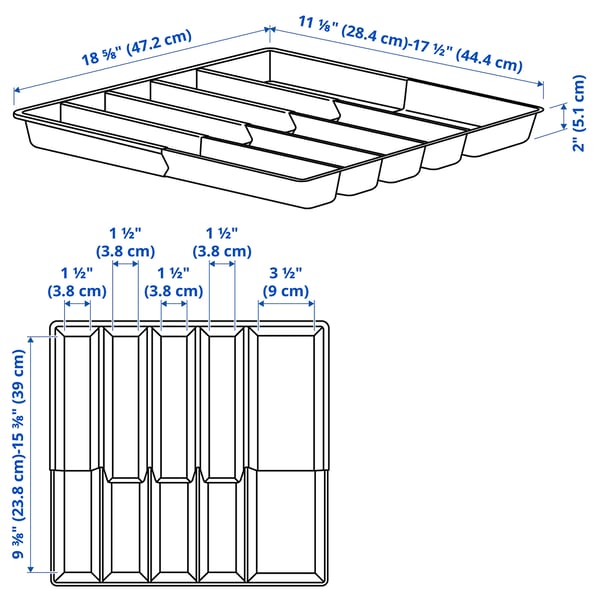 18 ⅝" (47.2 cm)

11 ⅛" (28.4 cm)-17 ½" (44.4 cm)

2" (5.1 cm)

1 ½" (3.8 cm)

1 ½" (3.8 cm)

1 ½" (3.8 cm)

1 ½" (3.8 cm)

3 ½" (9 cm)

9 ⅜" (23.8 cm)-15 ⅜" (39 cm)