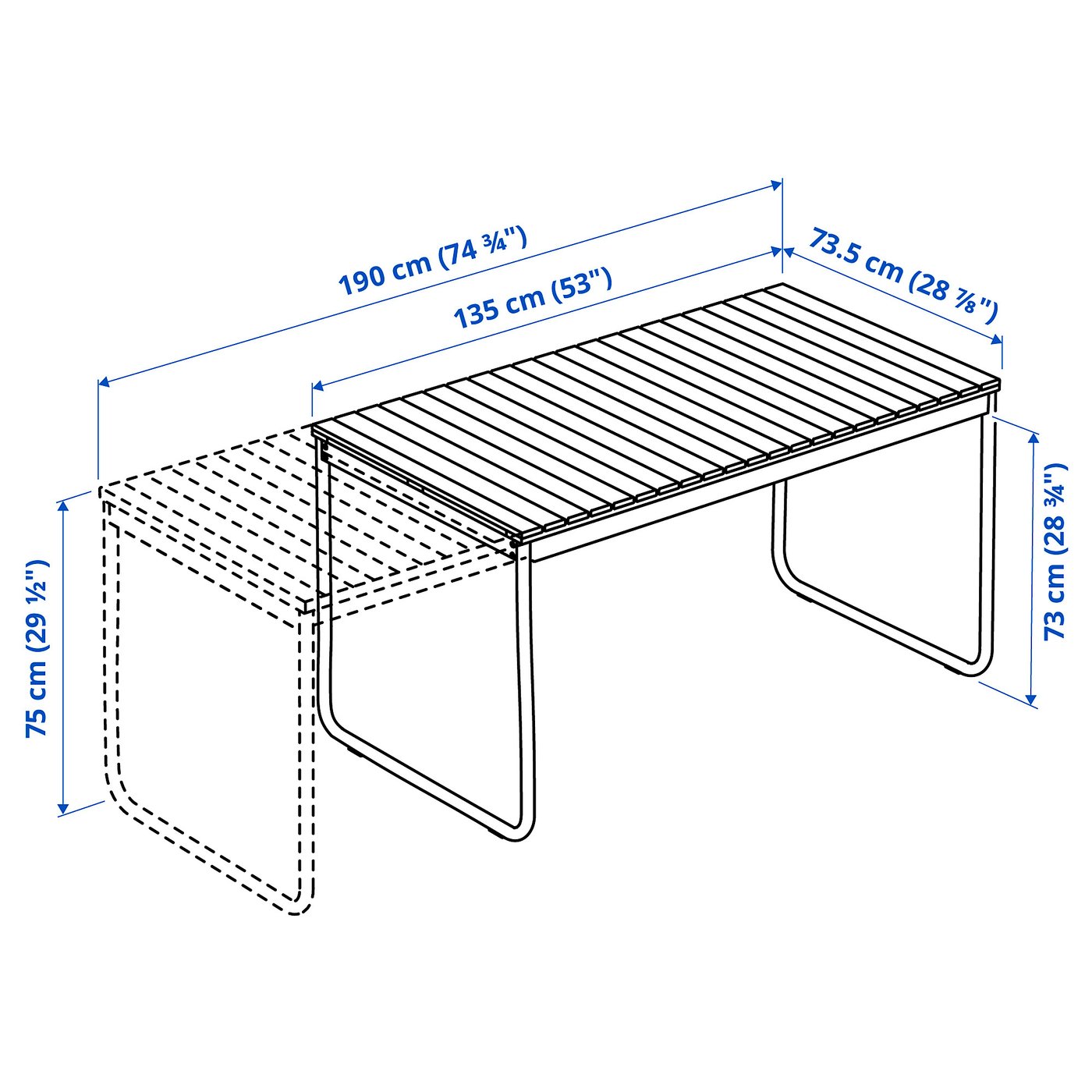 190 cm (74 ¾")

135 cm (53")

73.5 cm (28 ⅞")

73 cm (28 ¾")

75 cm (29 ½")