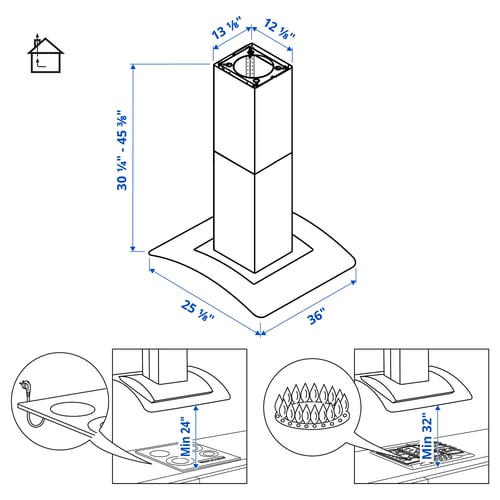 13 ⅛"
12 ⅛"
30 ¼" - 45 ⅜"
25 ⅛"
36"
Min 24"
Min 32"