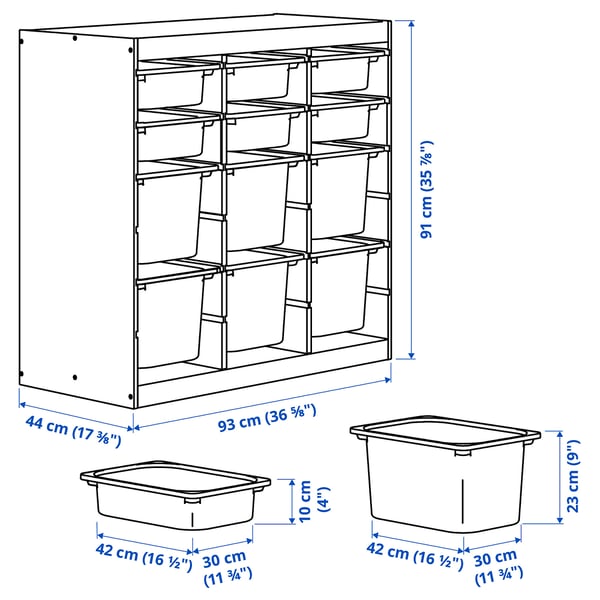 91 cm (35 ⅞")

44 cm (17 ⅜")

93 cm (36 ⅝")

10 cm (4")

42 cm (16 ½")

30 cm (11 ¾")

23 cm (9")

42 cm (16 ½")

30 cm (11 ¾")