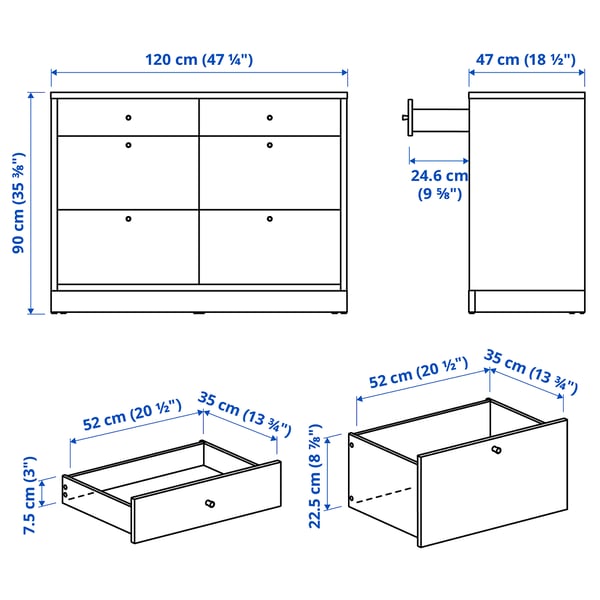 120 cm (47 ¼")

47 cm (18 ½")

90 cm (35 ⅜")

24.6 cm (9 ⅝")

52 cm (20 ½")

35 cm (13 ¾")

7.5 cm (3")

52 cm (20 ½")

35 cm (13 ¾")

22.5 cm (8 ⅞")