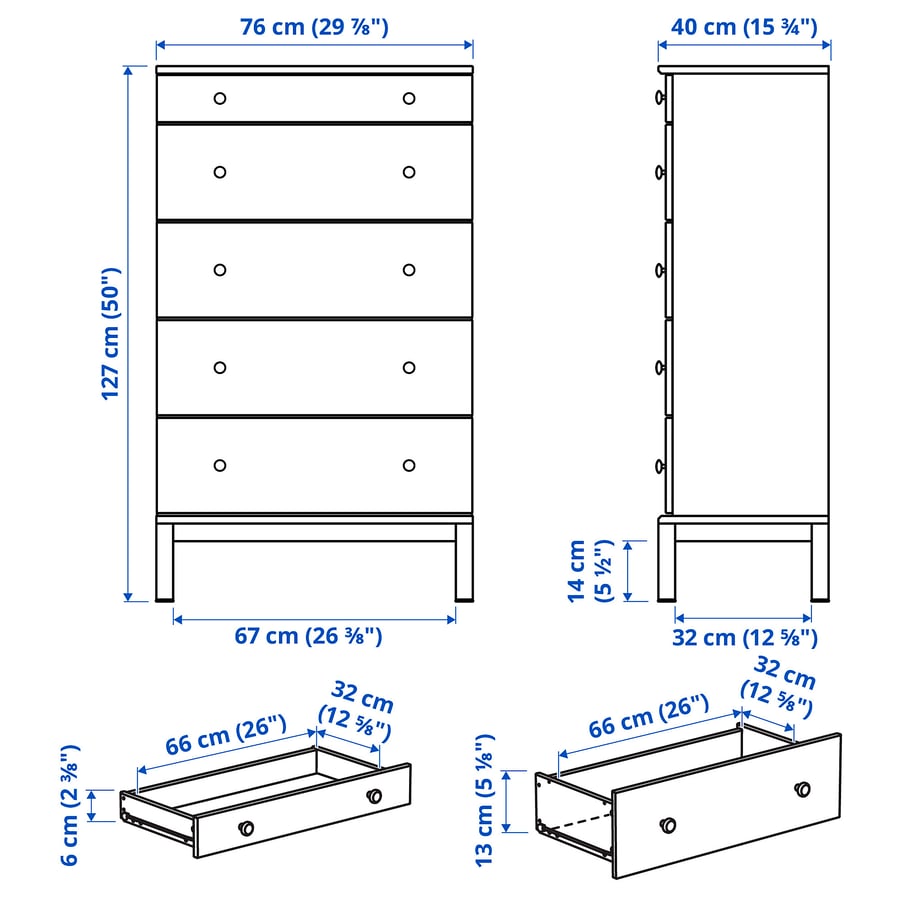 76 cm (29 ⅞")

40 cm (15 ¾")

127 cm (50")

14 cm (5 ½")

67 cm (26 ⅜")

32 cm (12 ⅝")

66 cm (26")

32 cm (12 ⅝")

6 cm (2 ⅜")

66 cm (26")

32 cm (12 ⅝")

13 cm (5 ⅛")