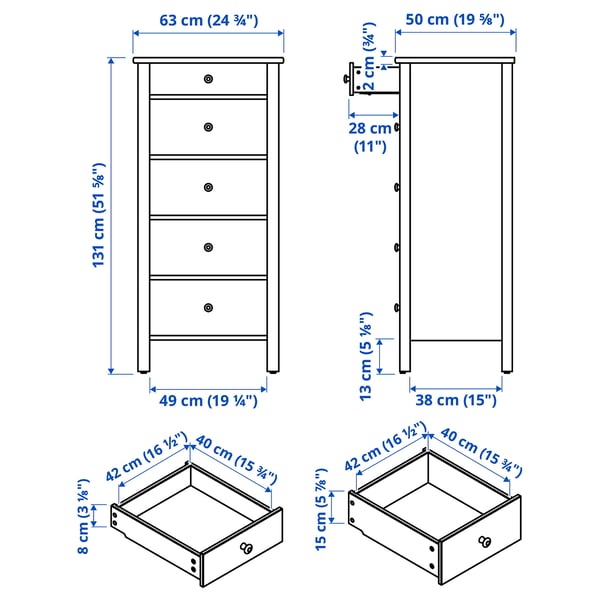 63 cm (24 ¾")

131 cm (51 ⅝")

49 cm (19 ¼")

50 cm (19 ⅝")

2 cm (¾")

28 cm (11")

13 cm (5 ⅛")

38 cm (15")

42 cm (16 ½")

40 cm (15 ¾")

8 cm (3 ⅛")

42 cm (16 ½")

40 cm (15 ¾")

15 cm (5 ⅞")