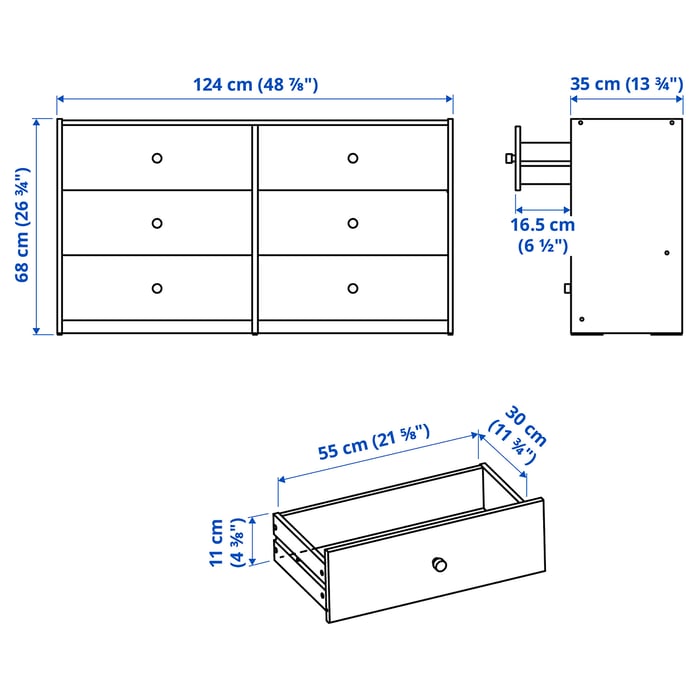 124 cm (48 ⅞")

35 cm (13 ¾")

68 cm (26 ¾")

16.5 cm (6 ½")

55 cm (21 ⅝")

30 cm (11 ¾")

11 cm (4 ⅜")