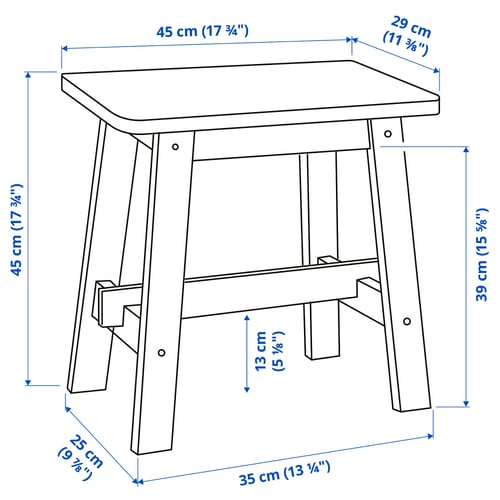 45 cm (17 ¾")

29 cm (11 ⅜")

45 cm (17 ¾")

39 cm (15 ⅝")

13 cm (5 ⅛")

25 cm (9 ⅞")

35 cm (13 ¼")