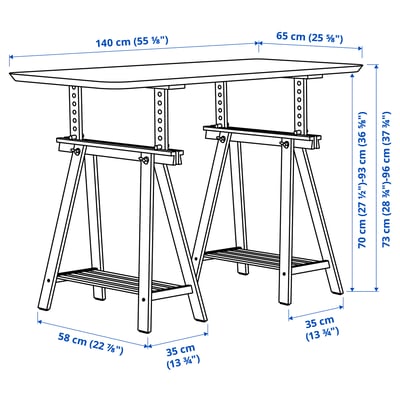 140 cm (55 ⅛")
65 cm (25 ⅝")
70 cm (27 ½")-93 cm (36 ⅝")
73 cm (28 ¾")-96 cm (37 ¾")
58 cm (22 ⅞")
35 cm (13 ¾")
35 cm (13 ¾")