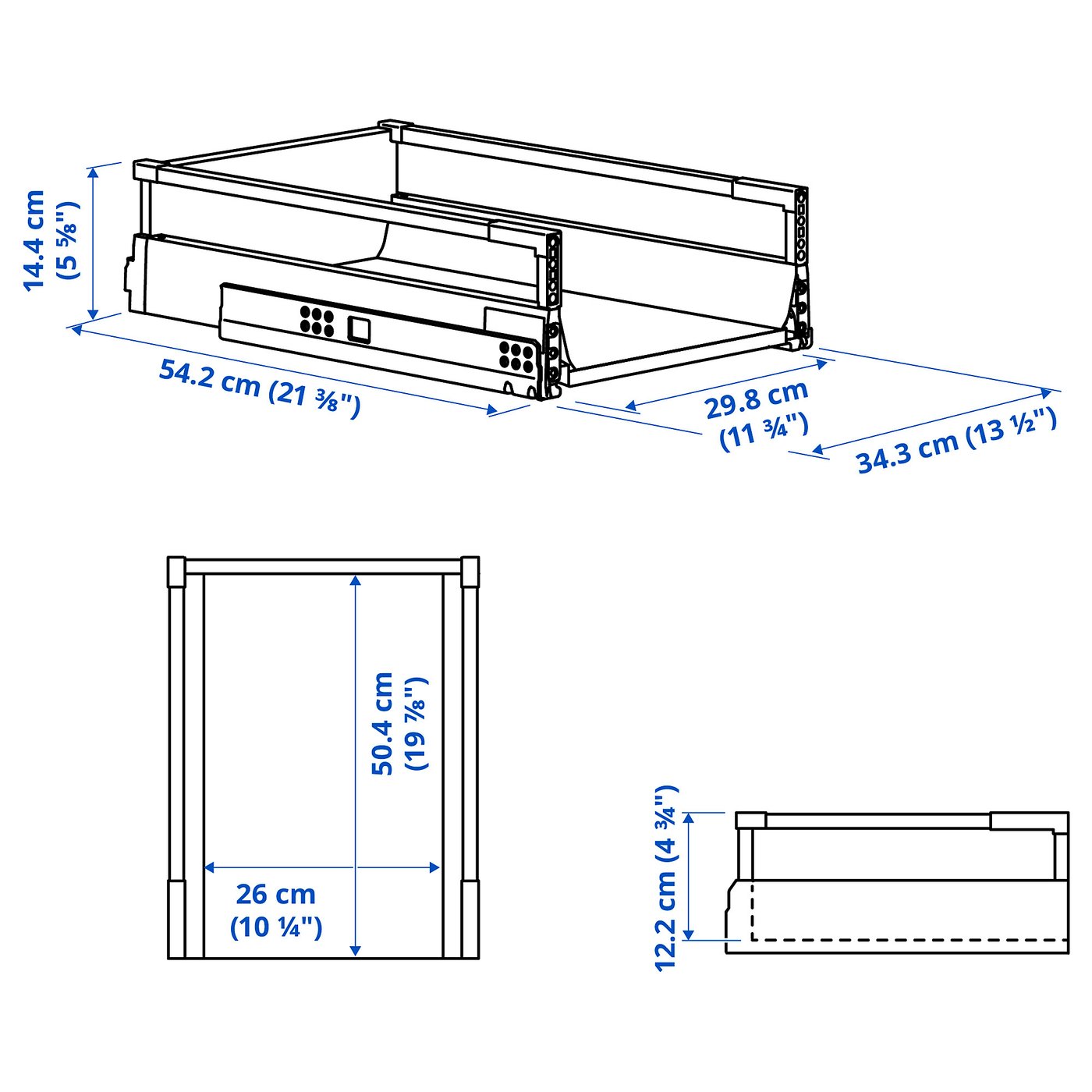 14.4 cm
(5 ⅝")

54.2 cm (21 ⅜")

29.8 cm
(11 ¾")

34.3 cm (13 ½")

50.4 cm
(19 ⅞")

26 cm
(10 ¼")

12.2 cm (4 ¾")