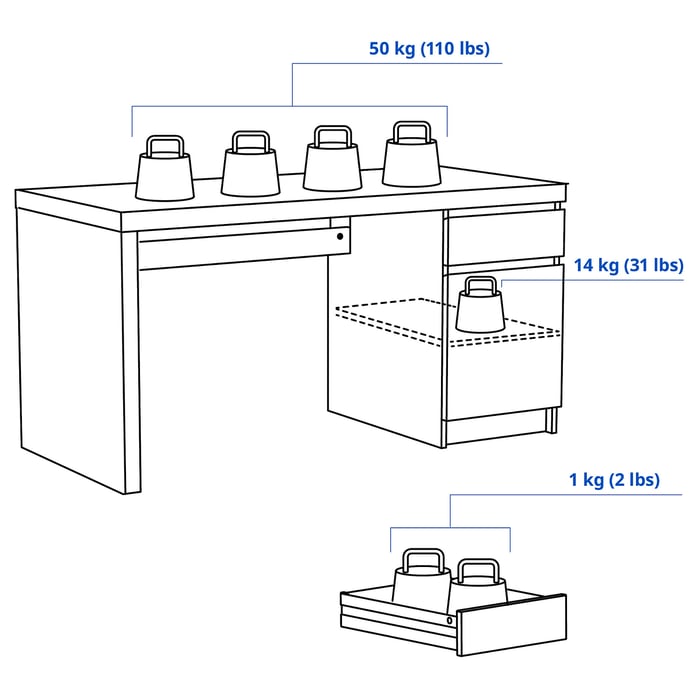 50 kg (110 lbs)

14 kg (31 lbs)

1 kg (2 lbs)