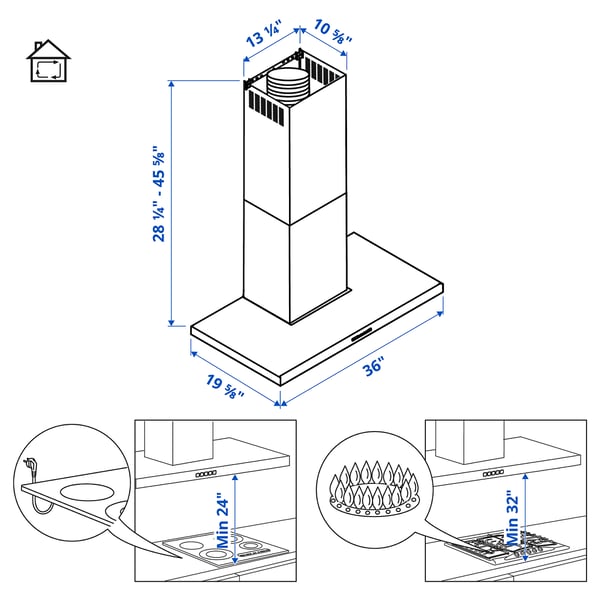 13 ¼"
10 ⅝"
28 ¼" - 45 ⅝"
19 ⅝"
36"
Min 24"
Min 32"