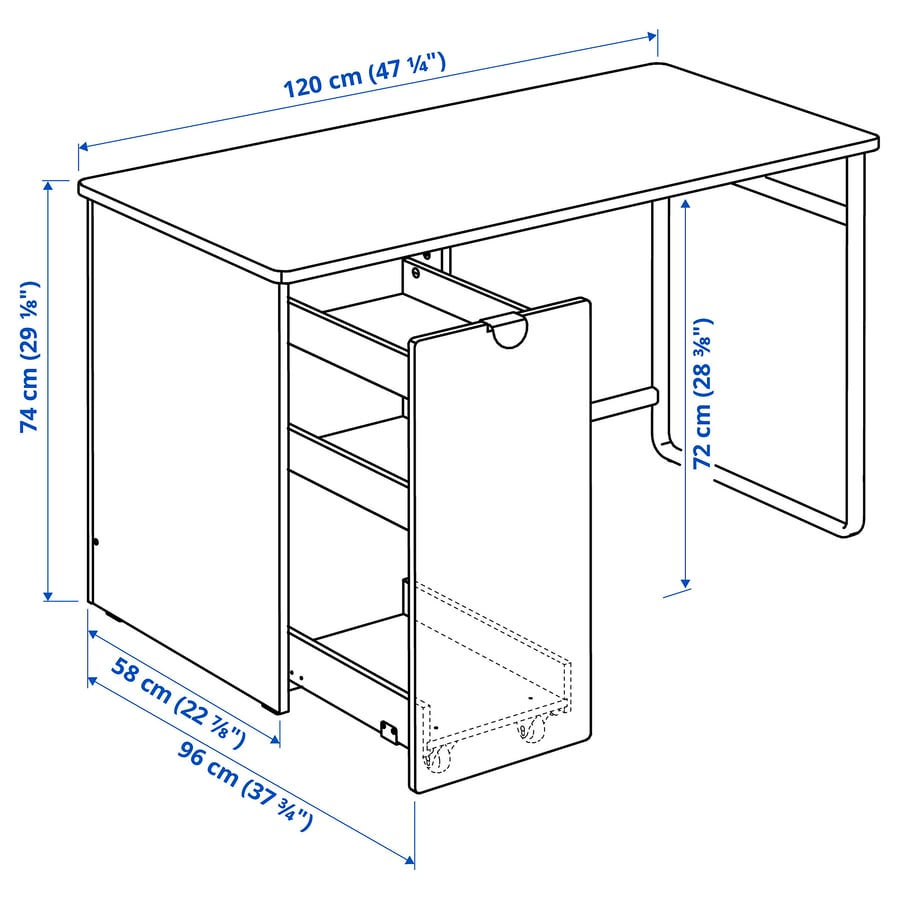 120 cm (47 ¼")

74 cm (29 ⅛")

72 cm (28 ⅜")

58 cm (22 ⅞")

96 cm (37 ¾")