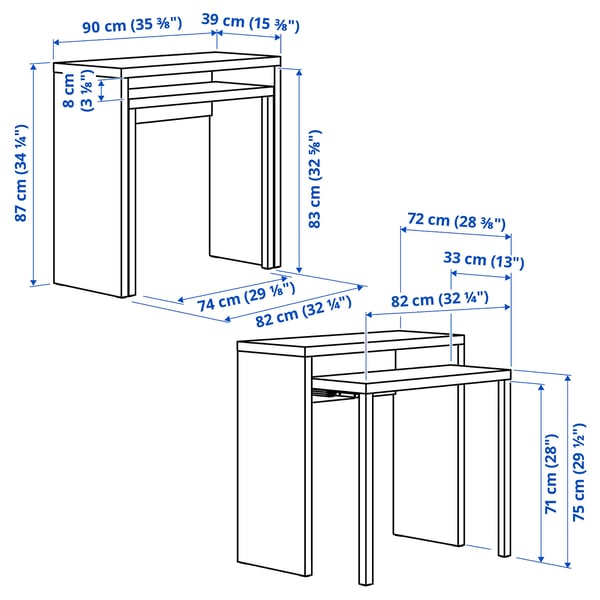 90 cm (35 ⅜")
39 cm (15 ⅜")
8 cm (3 ⅛")
87 cm (34 ¼")
83 cm (32 ⅝")
74 cm (29 ⅛")
82 cm (32 ¼")
72 cm (28 ⅜")
33 cm (13")
82 cm (32 ¼")
71 cm (28")
75 cm (29 ½")