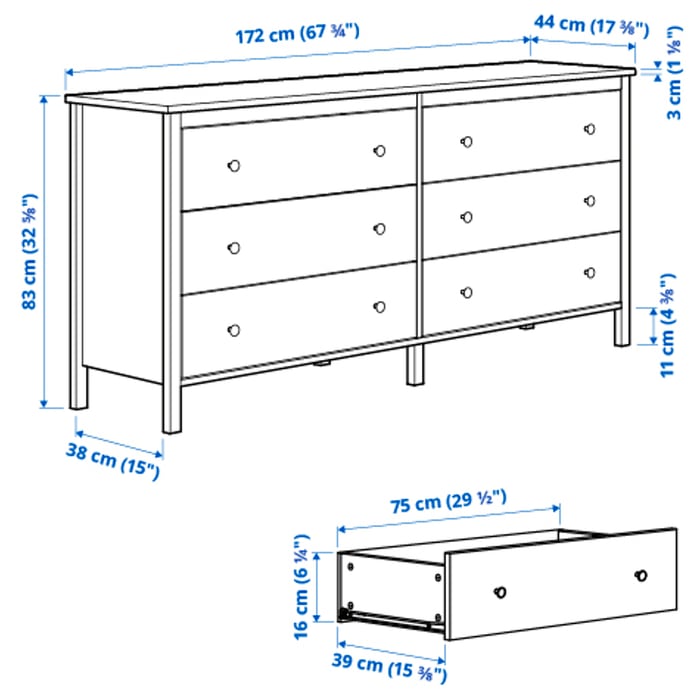 172 cm (67 ¾")

44 cm (17 ⅜")

3 cm (1 ⅛")

83 cm (32 ⅝")

11 cm (4 ⅜")

38 cm (15")

75 cm (29 ½")

16 cm (6 ¼")

39 cm (15 ⅜")