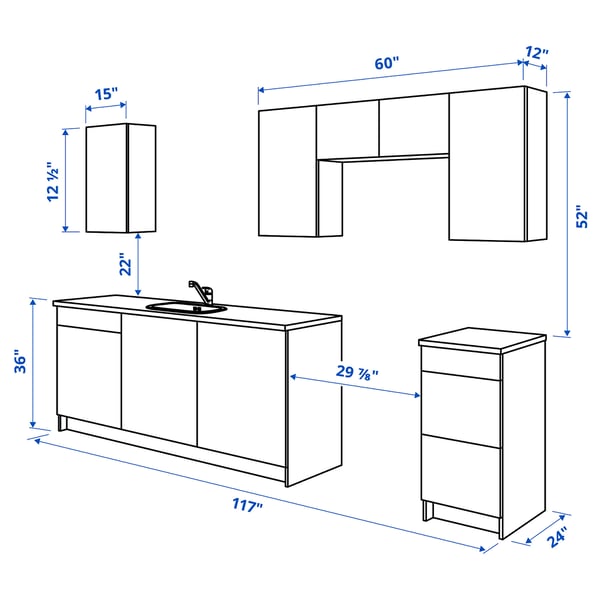 60"
12"
15"
12 ½"
52"
22"
36"
29 ⅞"
117"
24"