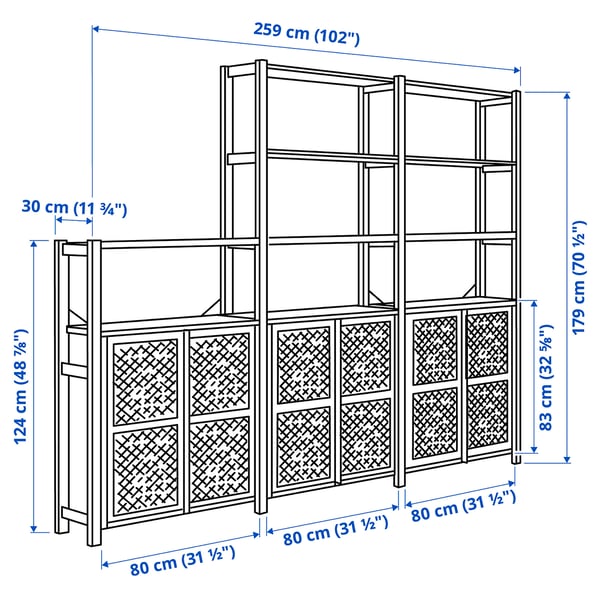 259 cm (102")

30 cm (11 ¾")

124 cm (48 ⅞")

179 cm (70 ½")

83 cm (32 ⅝")

80 cm (31 ½")

80 cm (31 ½")

80 cm (31 ½")