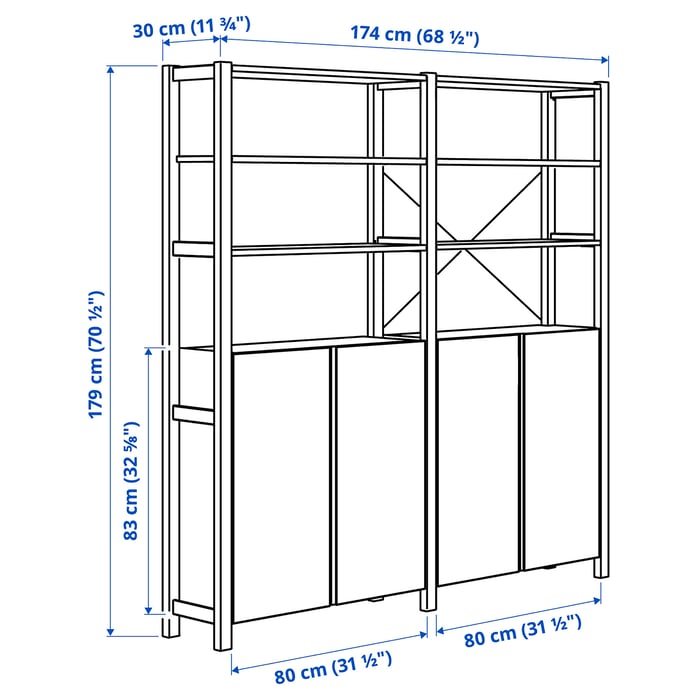 30 cm (11 ¾")
174 cm (68 ½")
179 cm (70 ½")
83 cm (32 ⅝")
80 cm (31 ½")
80 cm (31 ½")