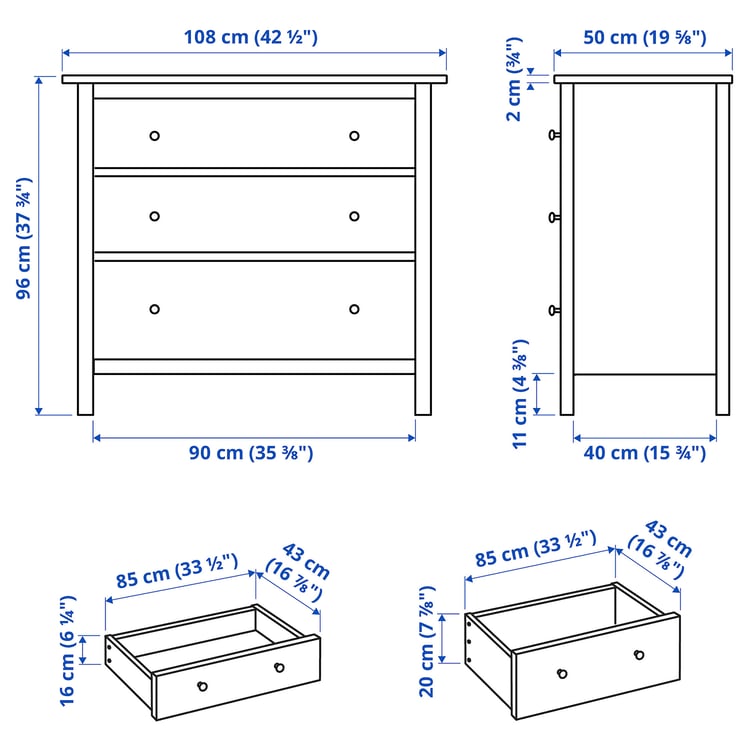 108 cm (42 ½")

96 cm (37 ¾")

90 cm (35 ⅜")

50 cm (19 ⅝")

2 cm (¾")

11 cm (4 ⅜")

40 cm (15 ¾")

85 cm (33 ½")

43 cm (16 ⅞")

16 cm (6 ¼")

85 cm (33 ½")

43 cm (16 ⅞")

20 cm (7 ⅞")