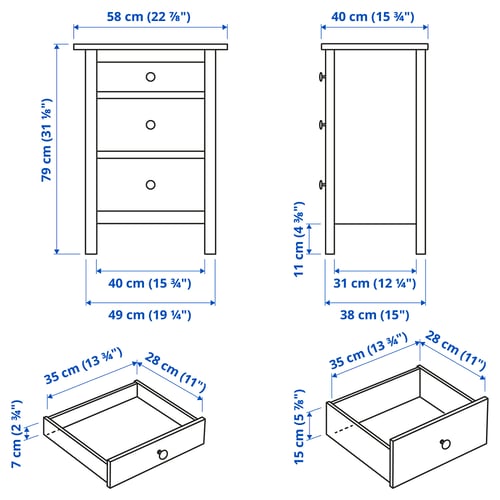 58 cm (22 ⅞")

79 cm (31 ⅛")

40 cm (15 ¾")

49 cm (19 ¼")

40 cm (15 ¾")

11 cm (4 ⅜")

31 cm (12 ¼")

38 cm (15")

35 cm (13 ¾")

28 cm (11")

7 cm (2 ¾")

35 cm (13 ¾")

28 cm (11")

15 cm (5 ⅞")