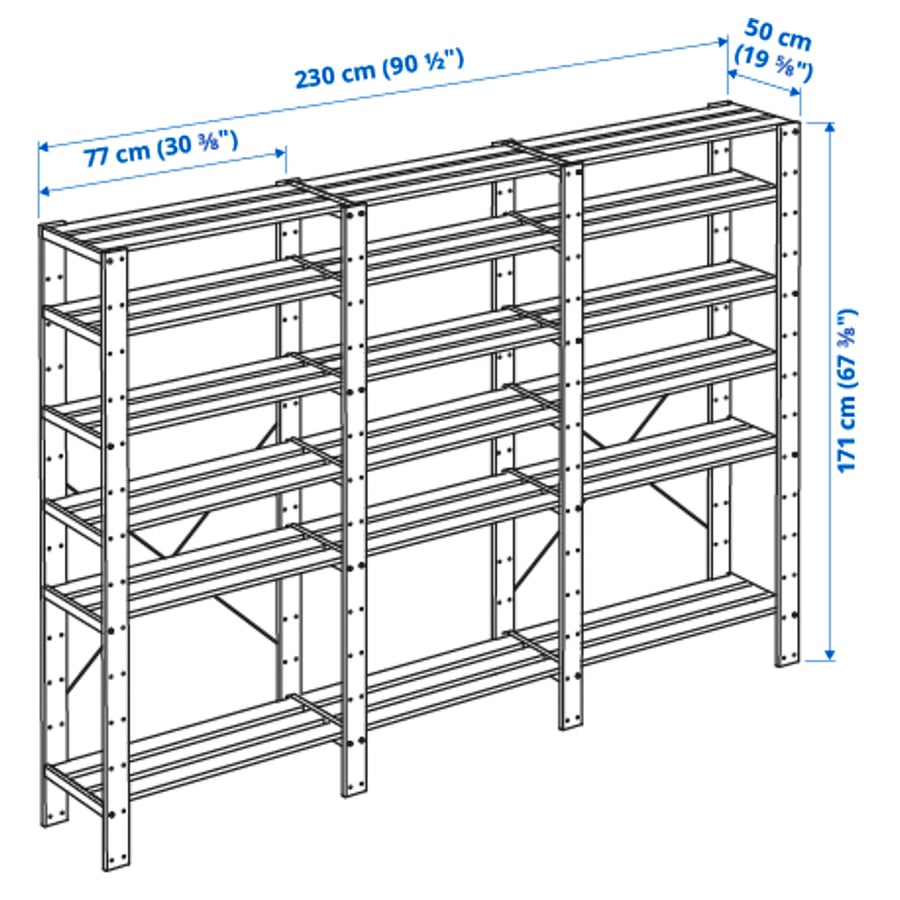 230 cm (90 ½")

50 cm (19 ⅝")

77 cm (30 ⅜")

171 cm (67 ⅜")