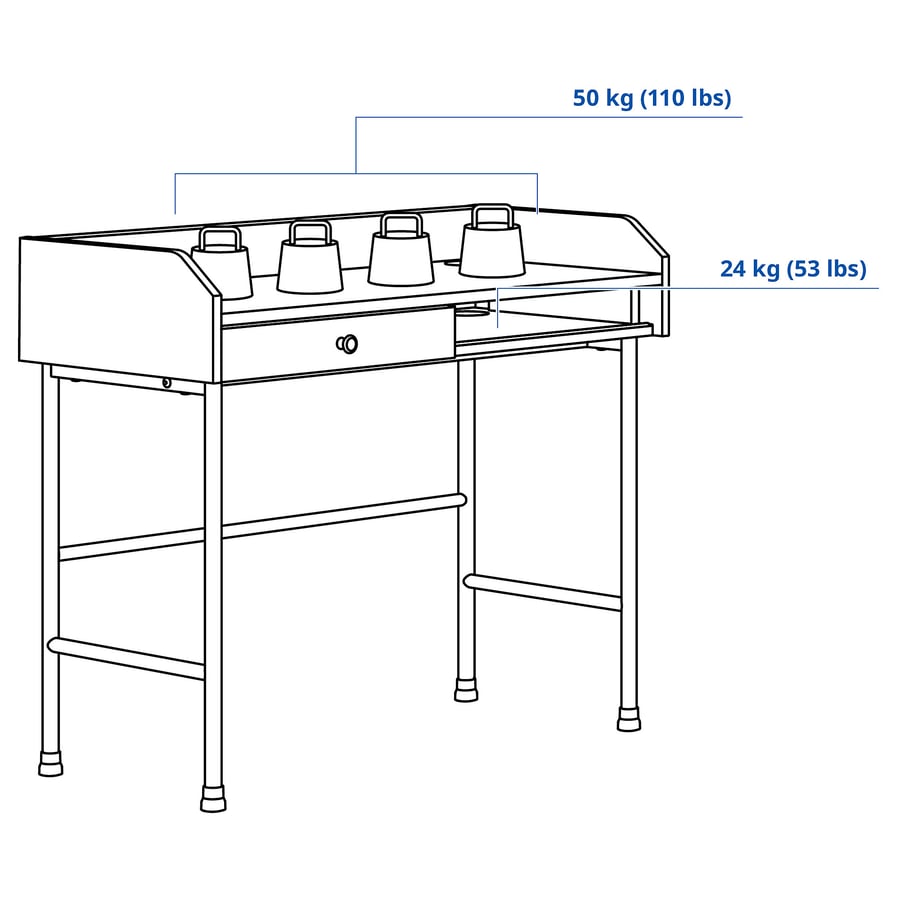 50 kg (110 lbs)

24 kg (53 lbs)