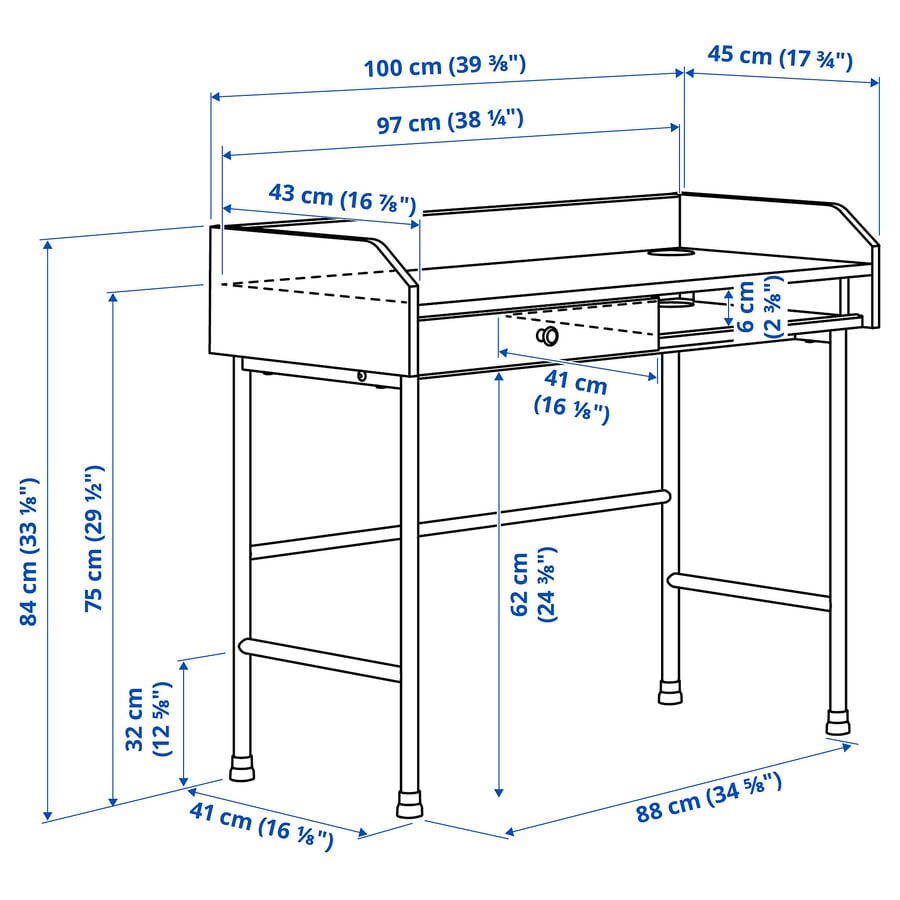 100 cm (39 ⅜")
45 cm (17 ¾")
97 cm (38 ¼")
43 cm (16 ⅞")
6 cm (2 ⅜")
41 cm (16 ⅛")
84 cm (33 ⅛")
75 cm (29 ½")
62 cm (24 ⅜")
32 cm (12 ⅝")
41 cm (16 ⅛")
88 cm (34 ⅝")