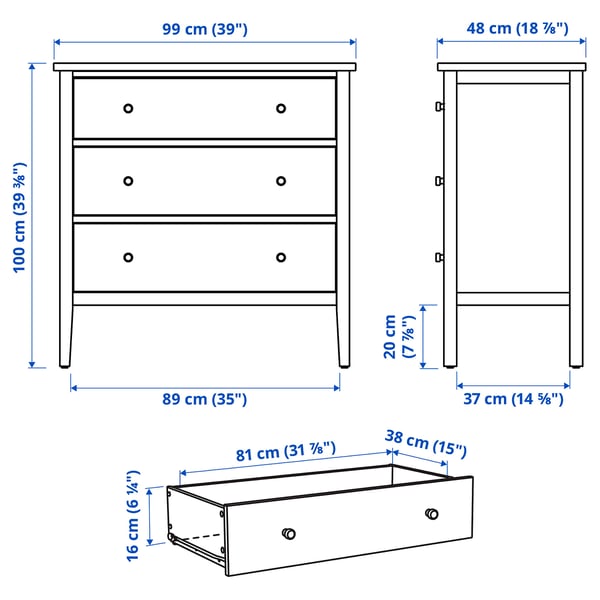 99 cm (39")

48 cm (18 ⅞")

100 cm (39 ⅜")

20 cm (7 ⅞")

89 cm (35")

37 cm (14 ⅝")

81 cm (31 ⅞")

38 cm (15")

16 cm (6 ¼")