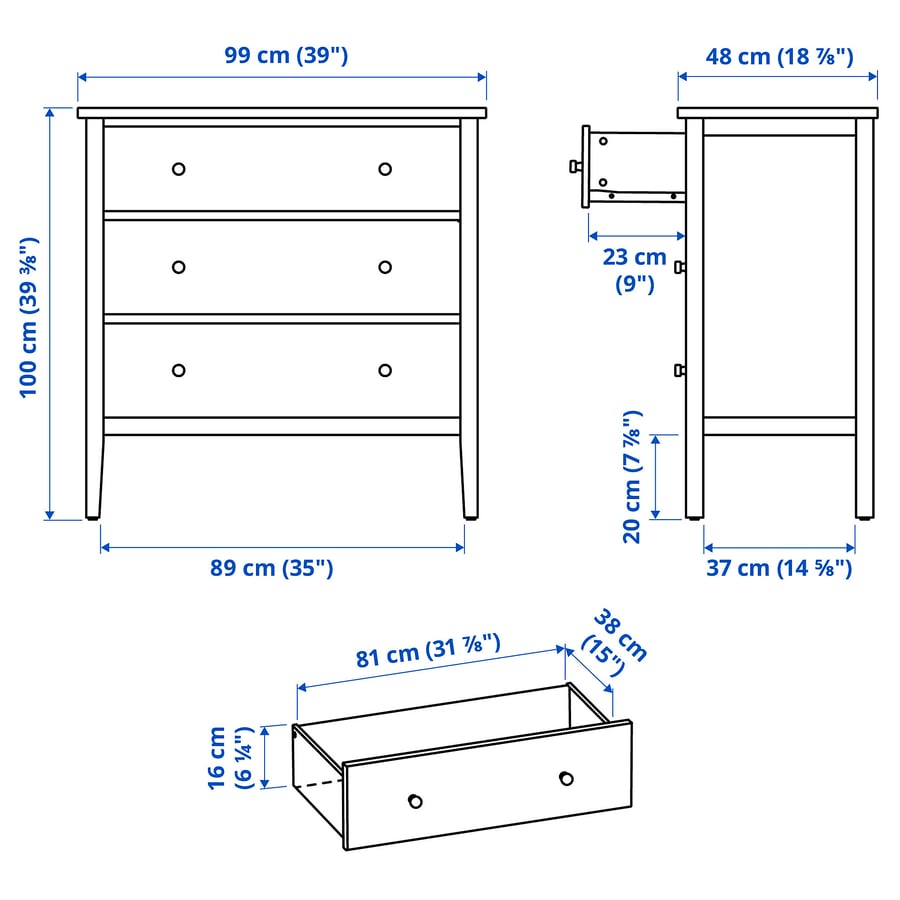 99 cm (39")

48 cm (18 ⅞")

100 cm (39 ⅜")

23 cm (9")

20 cm (7 ⅞")

89 cm (35")

37 cm (14 ⅝")

81 cm (31 ⅞")

38 cm (15")

16 cm (6 ¼")