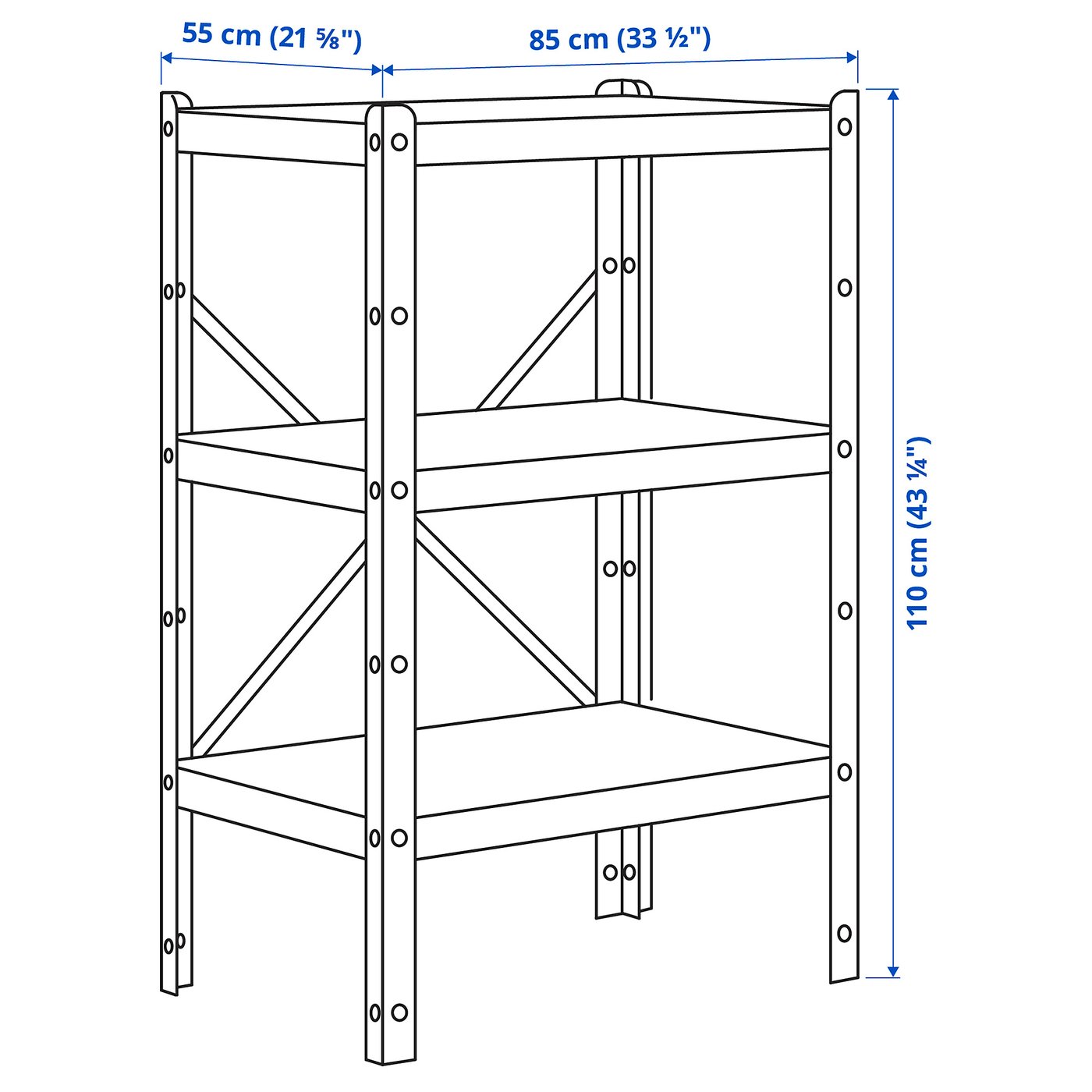 55 cm (21 ⅝")

85 cm (33 ½")

110 cm (43 ¼")