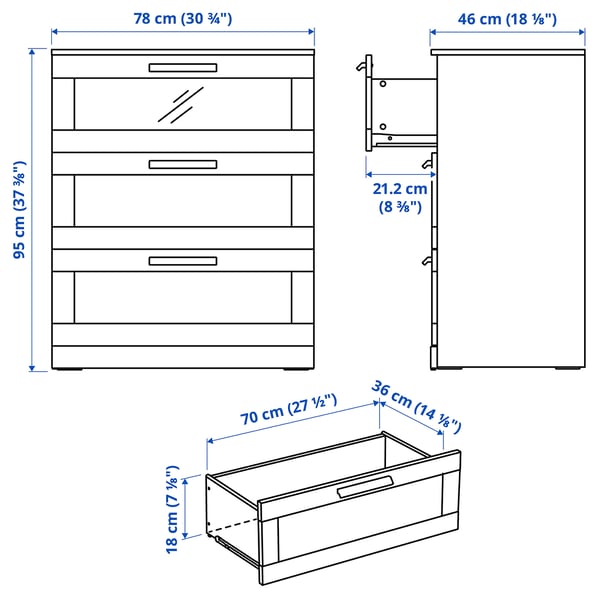 78 cm (30 ¾")

46 cm (18 ⅛")

95 cm (37 ⅜")

21.2 cm (8 ⅜")

70 cm (27 ½")

36 cm (14 ⅛")

18 cm (7 ⅛")