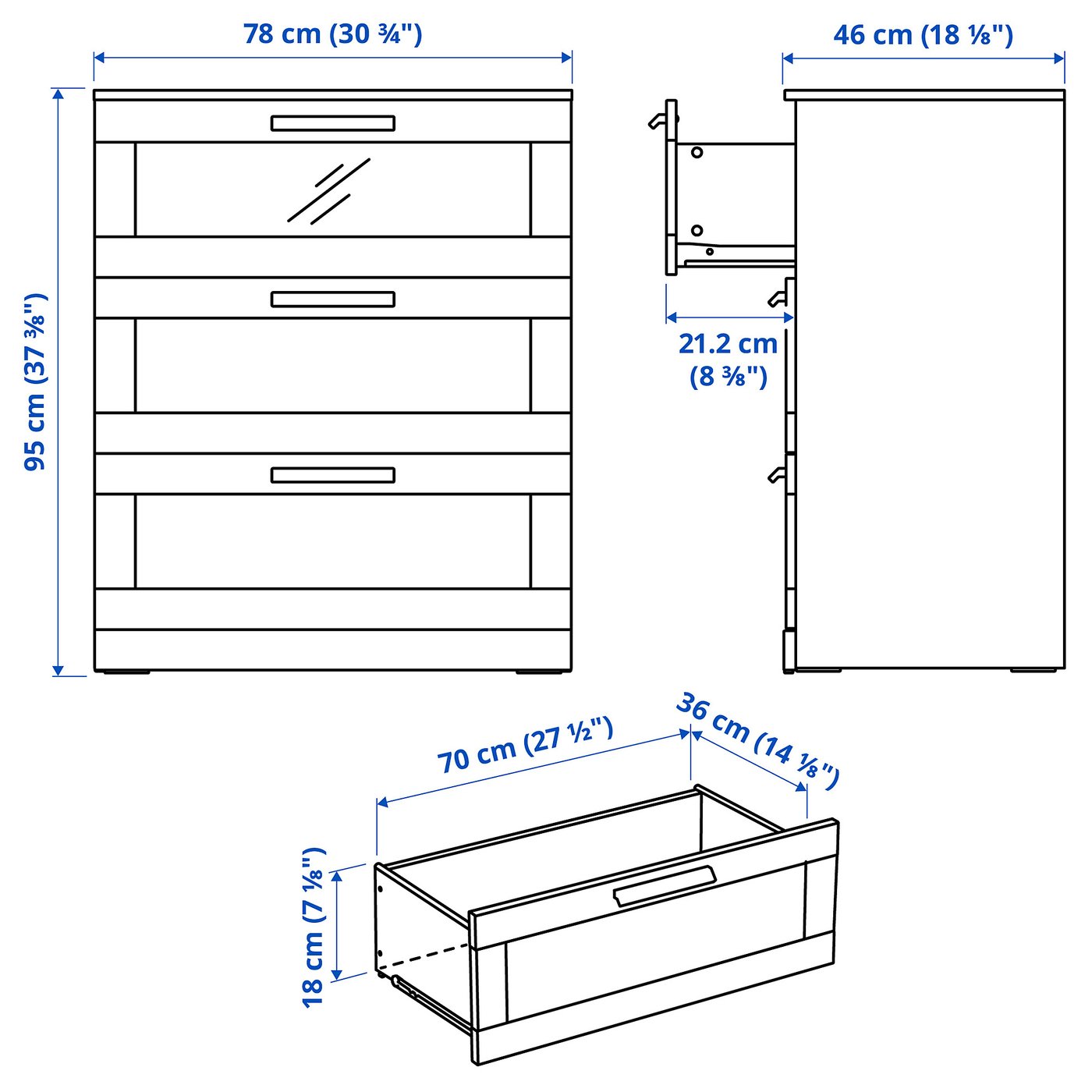 78 cm (30 ¾")

46 cm (18 ⅛")

95 cm (37 ⅜")

21.2 cm (8 ⅜")

70 cm (27 ½")

36 cm (14 ⅛")

18 cm (7 ⅛")