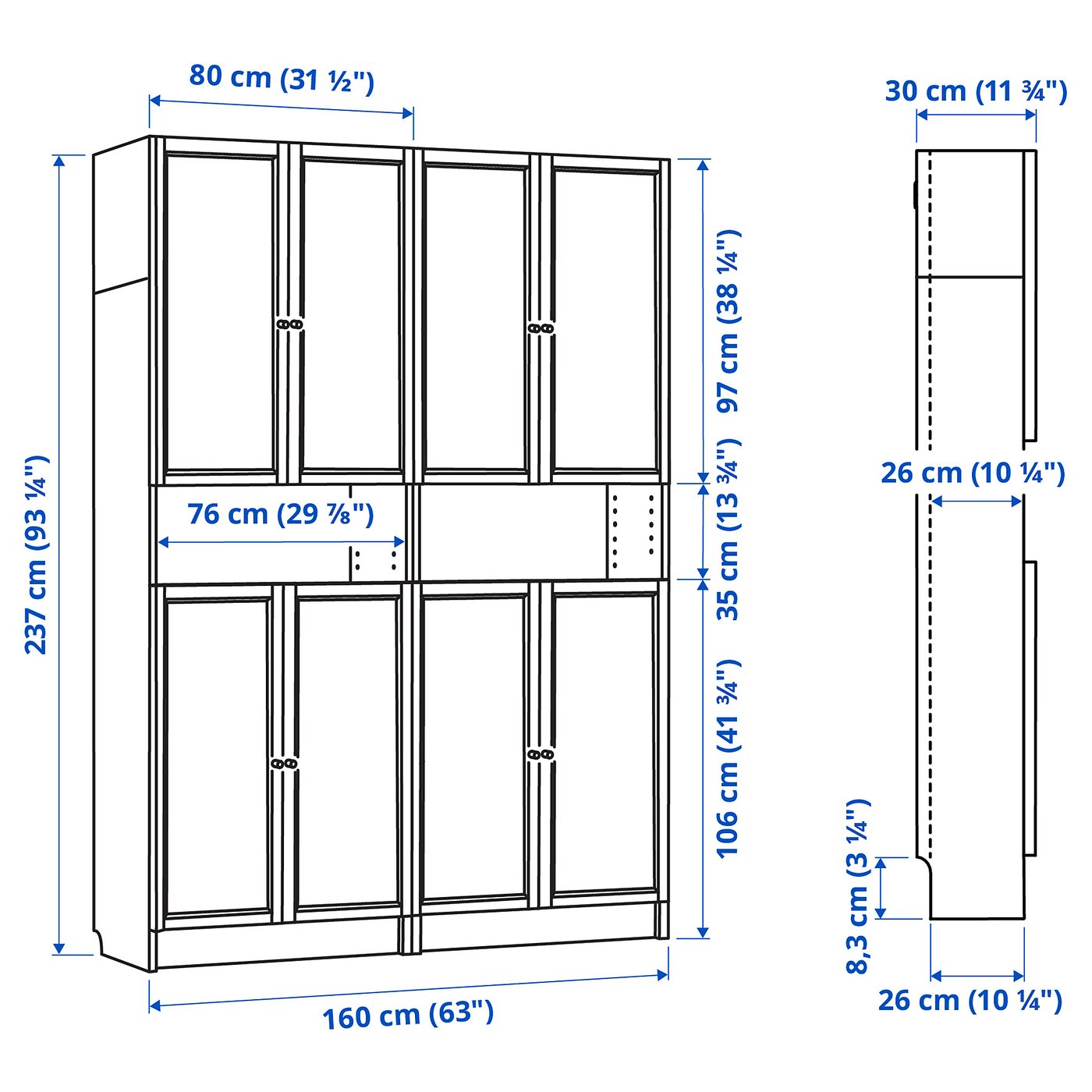 80 cm (31 ½")

30 cm (11 ¾")

237 cm (93 ¼")

97 cm (38 ¼")

76 cm (29 ⅞")

35 cm (13 ¾")

26 cm (10 ¼")

106 cm (41 ¾")

8,3 cm (3 ¼")

160 cm (63")

26 cm (10 ¼")