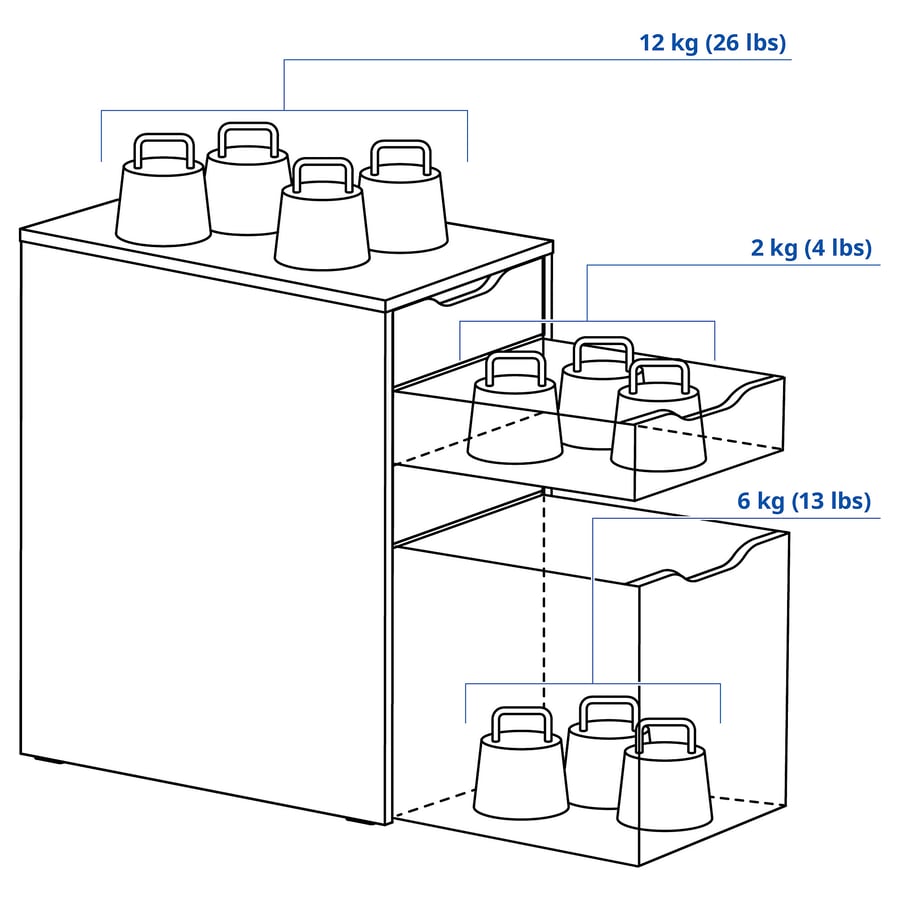 12 kg (26 lbs)

2 kg (4 lbs)

6 kg (13 lbs)