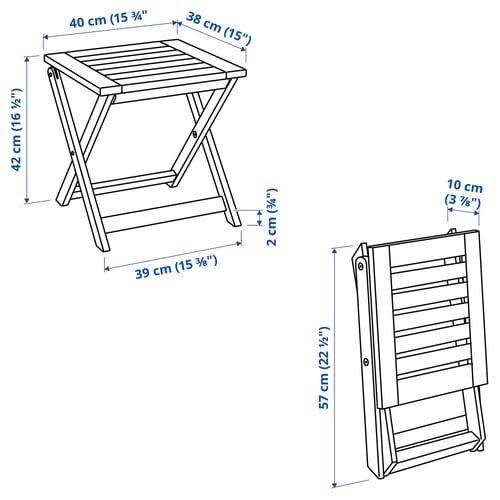 40 cm (15 ¾"

38 cm (15")

42 cm (16 ½")

2 cm (¾")

39 cm (15 ⅜")

10 cm
(3 ⅞")

57 cm (22 ½")