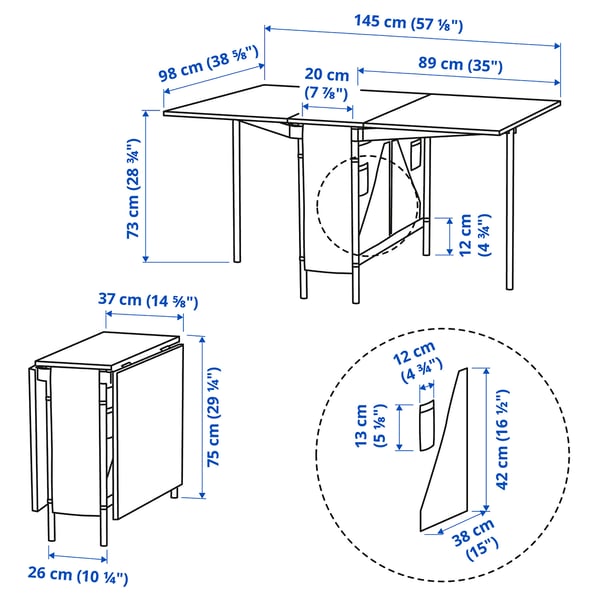 145 cm (57 ⅛")

98 cm (38 ⅝")

20 cm (7 ⅞")

89 cm (35")

73 cm (28 ¾")

12 cm (4 ¾")

37 cm (14 ⅝")

75 cm (29 ¼")

26 cm (10 ¼")

12 cm (4 ¾")

13 cm (5 ⅛")

42 cm (16 ½")

38 cm (15")