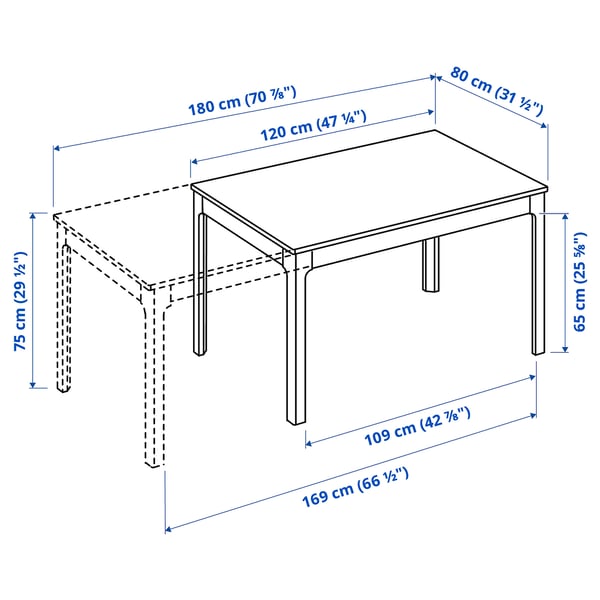 180 cm (70 ⅞")
80 cm (31 ½")
120 cm (47 ¼")
75 cm (29 ½")
65 cm (25 ⅝")
109 cm (42 ⅞")
169 cm (66 ½")