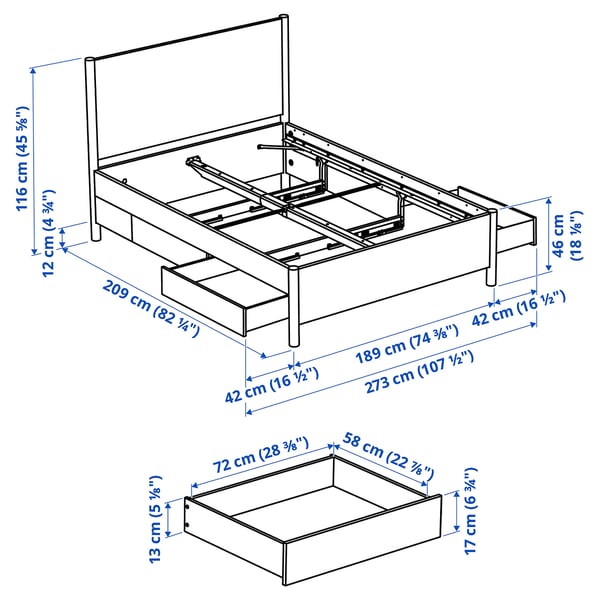 116 cm (45 ⅝")
12 cm (4 ¾")
209 cm (82 ¼")
46 cm (18 ⅛")
42 cm (16 ½")
189 cm (74 ⅜")
42 cm (16 ½")
273 cm (107 ½")
72 cm (28 ⅜")
58 cm (22 ⅞")
13 cm (5 ⅛")
17 cm (6 ¾")