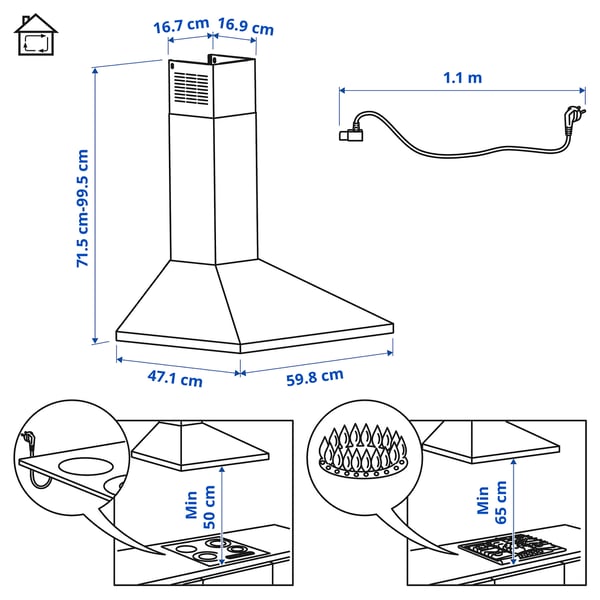 16.7 cm 16.9 cm

1.1 m

71.5 cm-99.5 cm

47.1 cm

59.8 cm

Min 50 cm

Min 65 cm