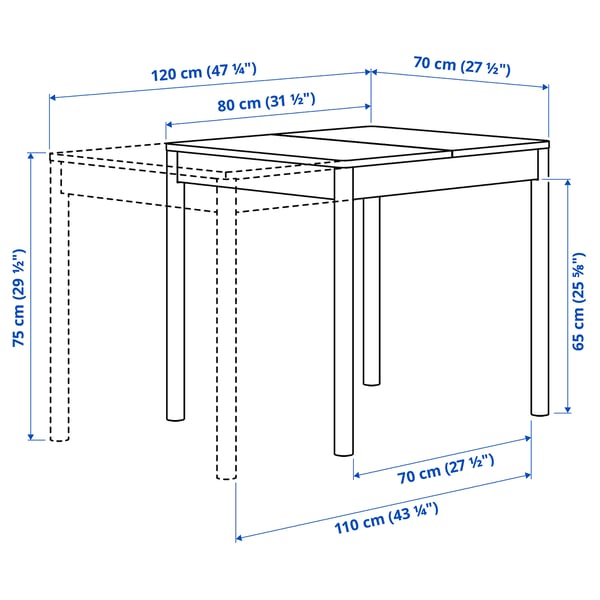 120 cm (47 ¼")

70 cm (27 ½")

80 cm (31 ½")

75 cm (29 ½")

65 cm (25 ⅝")

70 cm (27 ½")

110 cm (43 ¼")