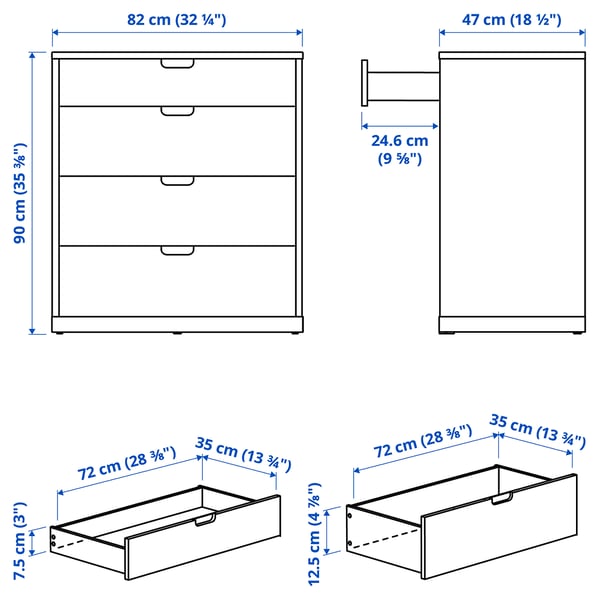 82 cm (32 ¼")

47 cm (18 ½")

90 cm (35 ⅜")

24.6 cm (9 ⅝")

72 cm (28 ⅜")

35 cm (13 ¾")

7.5 cm (3")

72 cm (28 ⅜")

35 cm (13 ¾")

12.5 cm (4 ⅞")