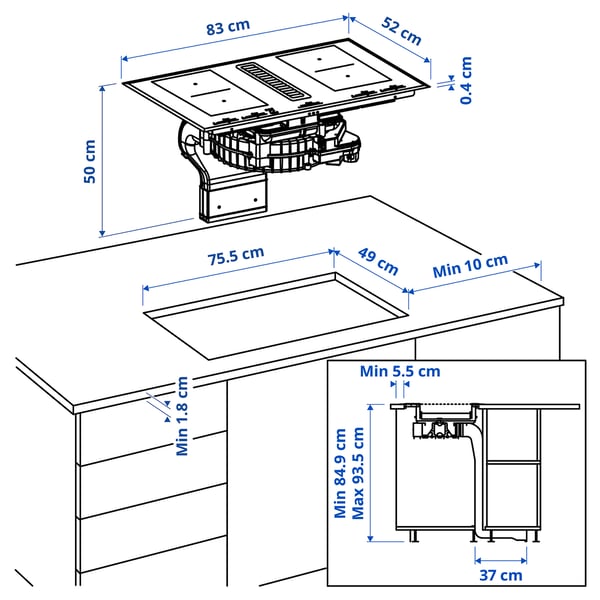 83 cm
52 cm
0.4 cm
50 cm
75.5 cm
49 cm
Min 10 cm
Min 1.8 cm
Min 5.5 cm
Min 84.9 cm
Max 93.5 cm
37 cm