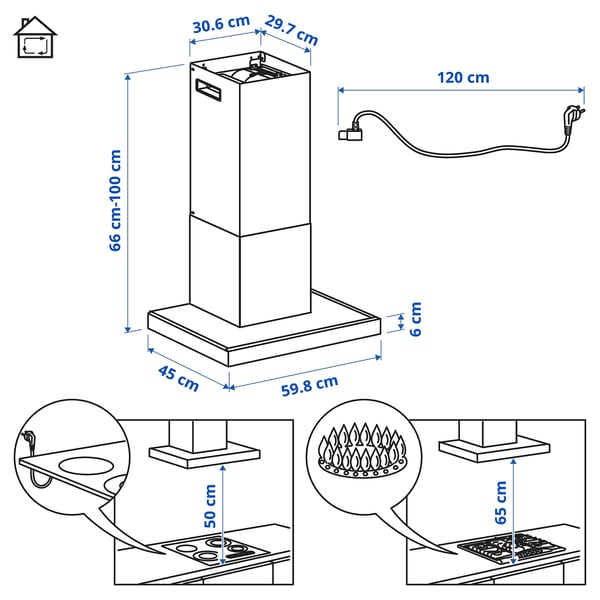 30.6 cm
29.7 cm
120 cm
66 cm-100 cm
6 cm
45 cm
59.8 cm
50 cm
65 cm