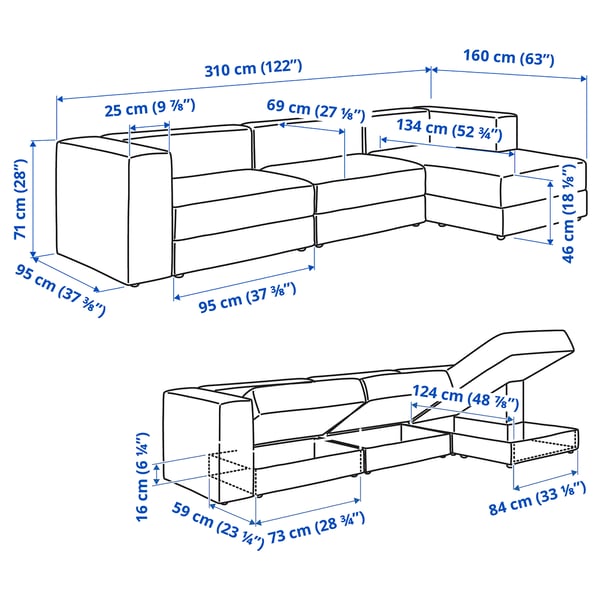 310 cm (122")
160 cm (63")
25 cm (9 ⅞")
69 cm (27 ⅛")
134 cm (52 ¾")
71 cm (28")
46 cm (18 ⅛")
95 cm (37 ⅜")
95 cm (37 ⅜")
124 cm (48 ⅞")
16 cm (6 ¼")
59 cm (23 ¼")
73 cm (28 ¾")
84 cm (33 ⅛")