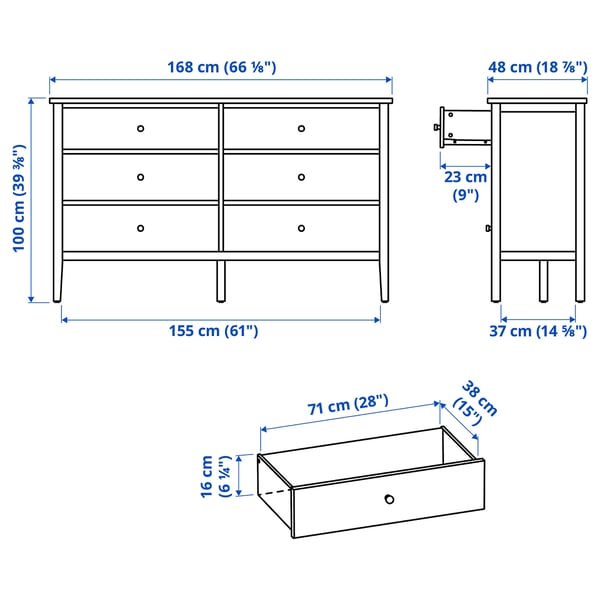 168 cm (66 ⅛")

48 cm (18 ⅞")

100 cm (39 ⅜")

23 cm (9")

155 cm (61")

37 cm (14 ⅝")

71 cm (28")

38 cm (15")

16 cm (6 ¼")