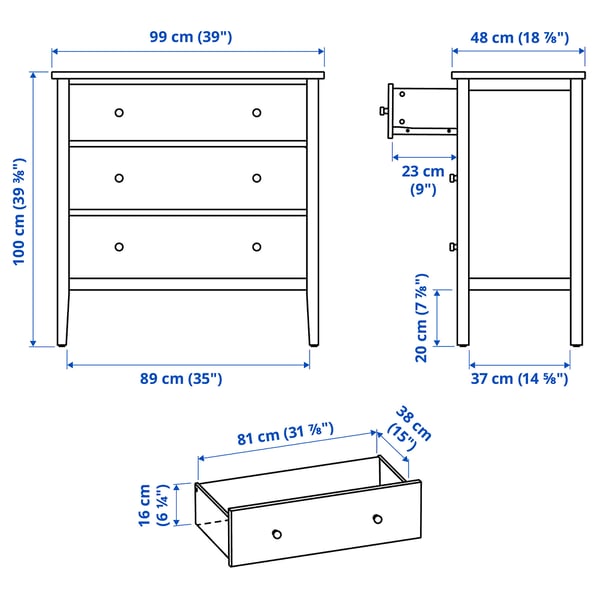 99 cm (39")

48 cm (18 ⅞")

100 cm (39 ⅜")

23 cm (9")

20 cm (7 ⅞")

89 cm (35")

37 cm (14 ⅝")

81 cm (31 ⅞")

38 cm (15")

16 cm (6 ¼")