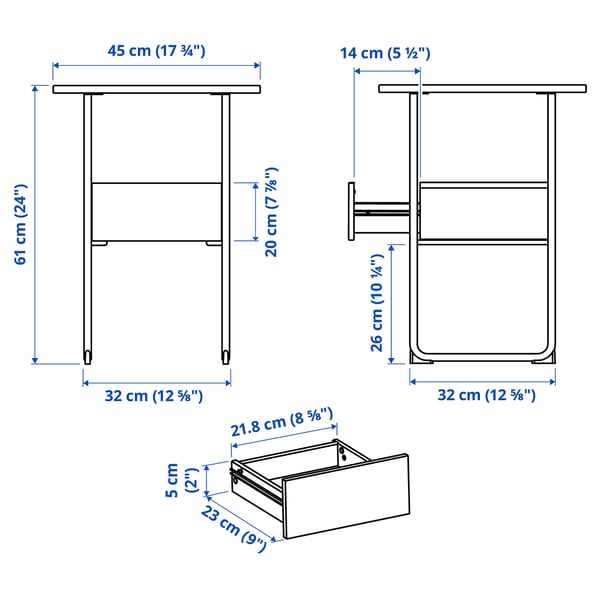 45 cm (17 ¾")

61 cm (24")

20 cm (7 ⅞")

32 cm (12 ⅝")

14 cm (5 ½")

26 cm (10 ¼")

32 cm (12 ⅝")

21.8 cm (8 ⅝")

5 cm (2")

23 cm (9")