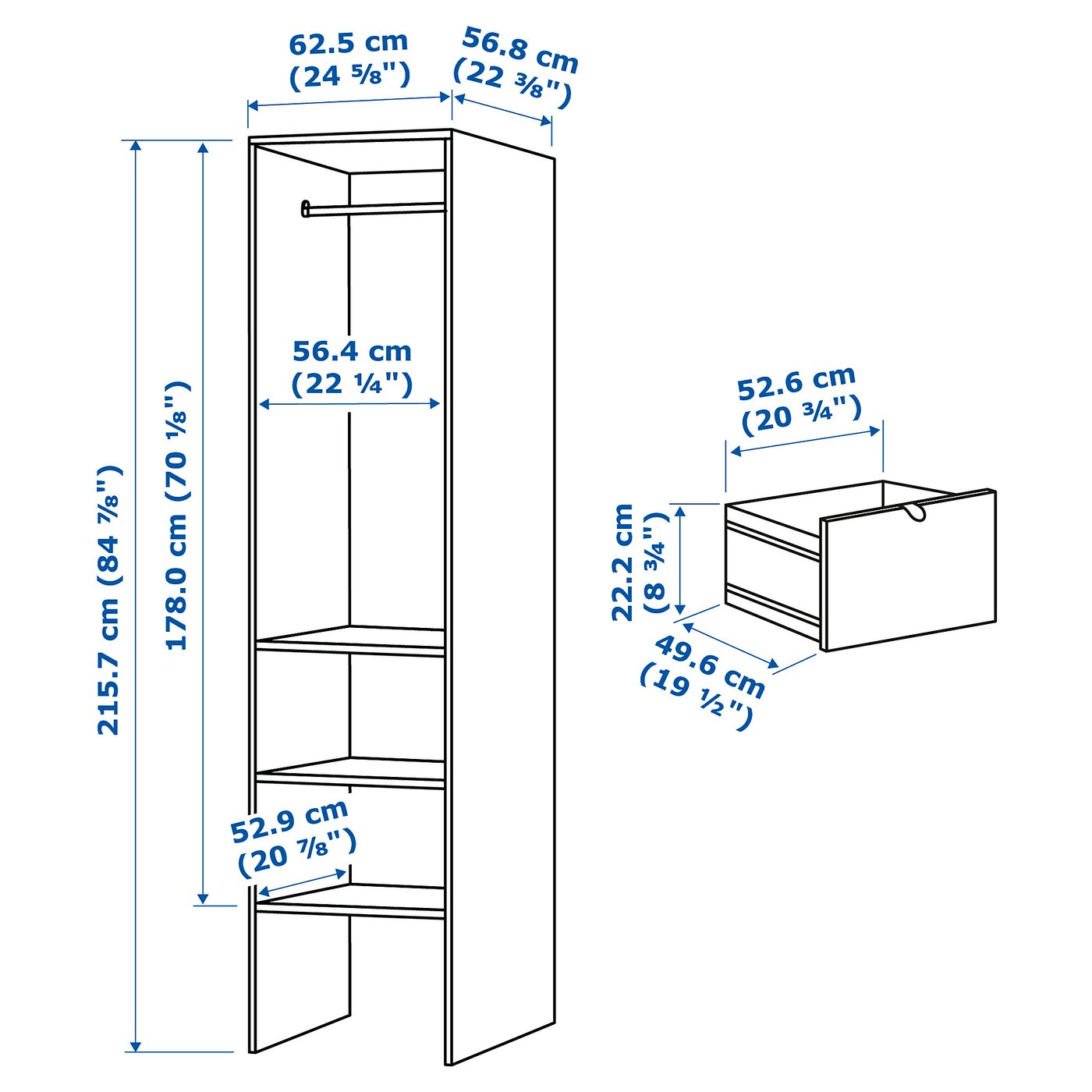 62.5 cm
(24 ⅝")

56.8 cm
(22 ⅜")

215.7 cm (84 ⅞")

178.0 cm (70 ⅛")

56.4 cm
(22 ¼")

52.9 cm
(20 ⅞")

52.6 cm
(20 ¾")

22.2 cm
(8 ¾")

49.6 cm
(19 ½")