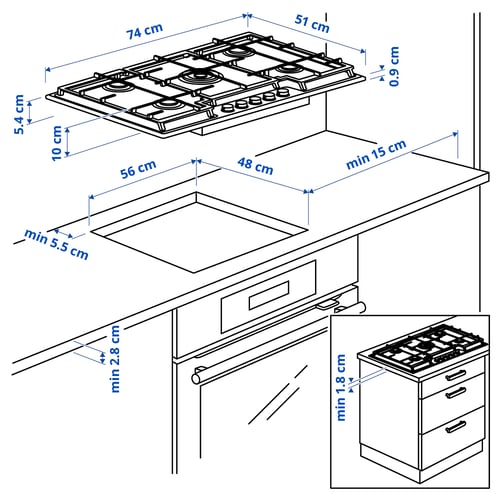 74 cm
51 cm
0.9 cm
5.4 cm
10 cm
56 cm
48 cm
min 15 cm
min 5.5 cm
min 2.8 cm
min 1.8 cm